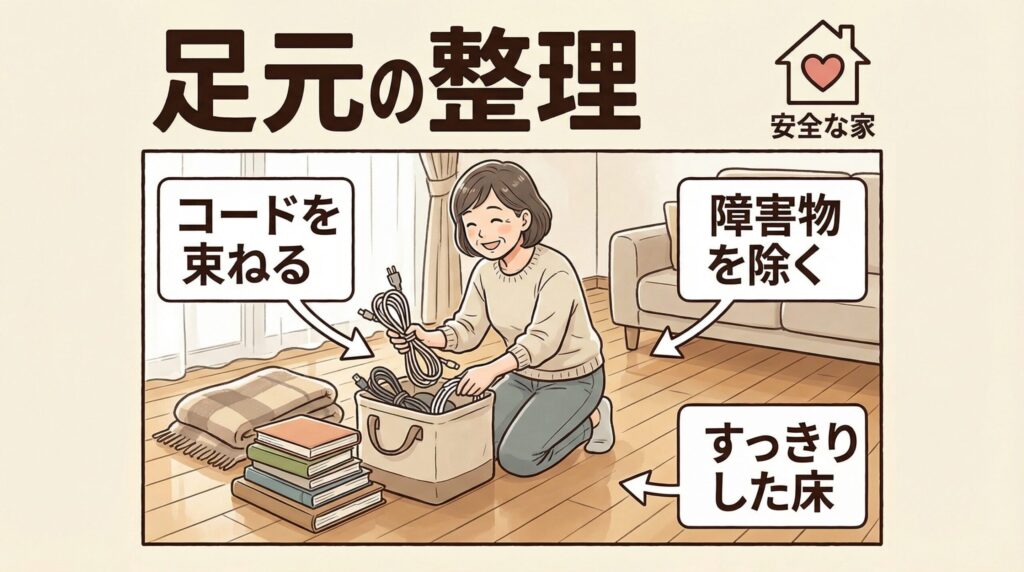 足元の整理

安全な家

コードを束ねる

障害物を除く

すっきりした床