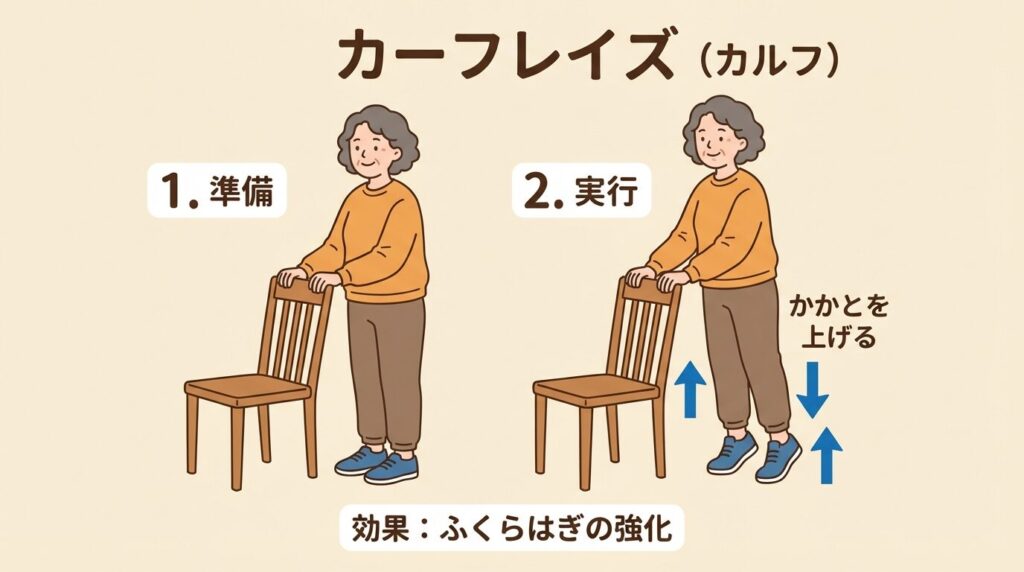 カーフレイズ（カルフ）

1. 準備

2. 実行

かかとを上げる

効果：ふくらはぎの強化