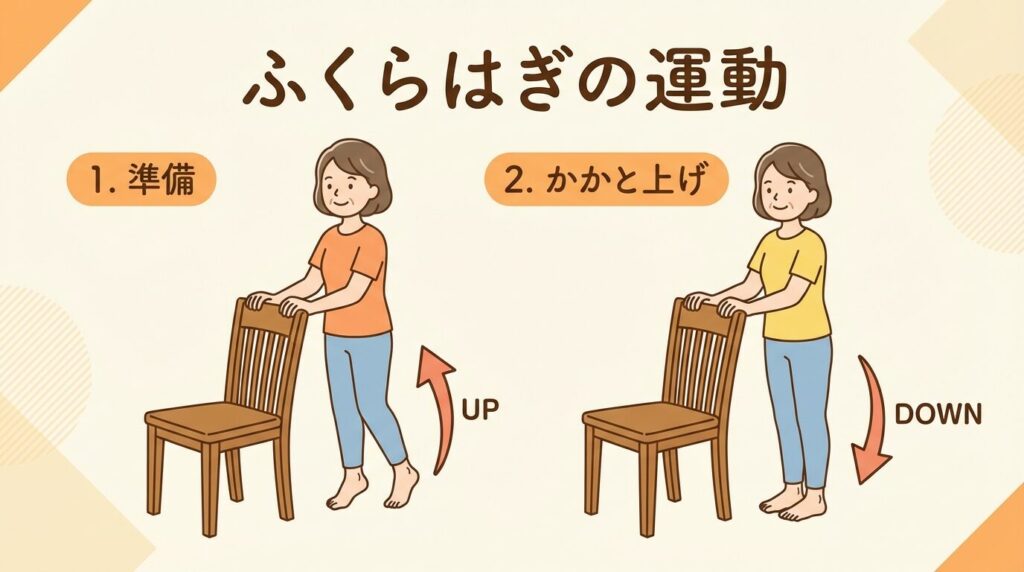 ふくらはぎの運動

1. 準備

UP

2. かかと上げ

DOWN