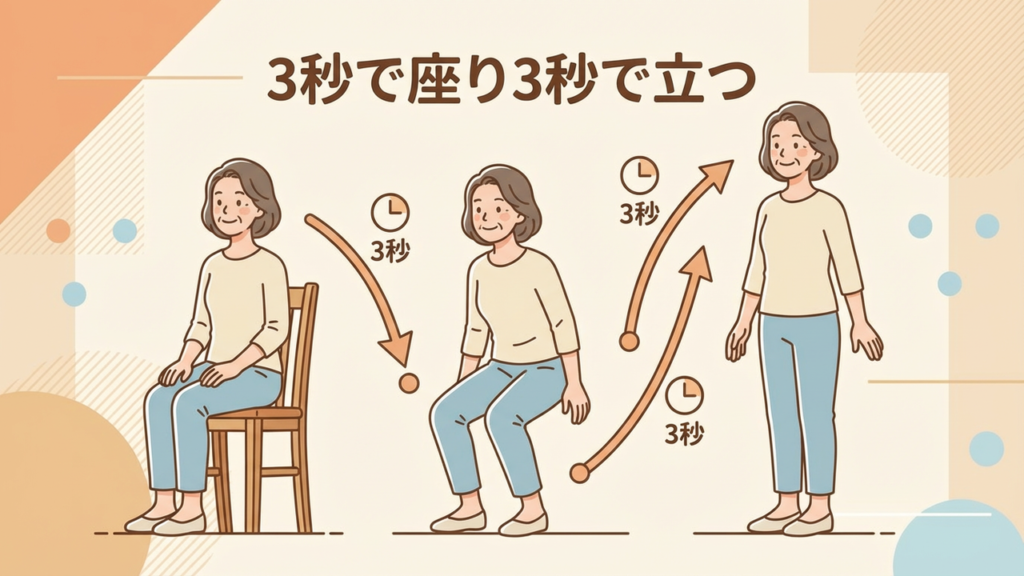 3秒で座り3秒で立つ

3秒

3秒

3秒